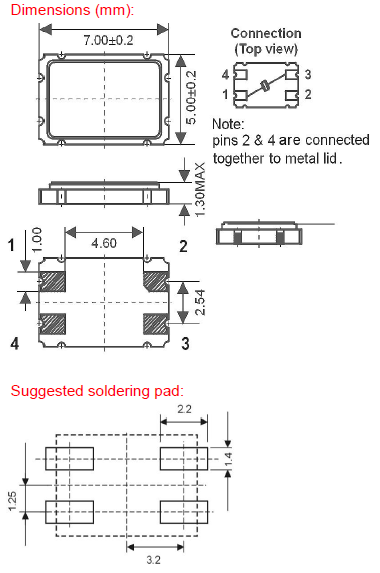 Dimensions (mm):

7.00±0.2

5.00±0.2

Connection
(Top view)

4 3
1 2

Note:
pins 2 & 4 are connected together to metal lid.

1.30MAX

1 1.00 4.60 2

2.54

4 3

Suggested soldering pad:

2.2

1.4

1.25

3.2